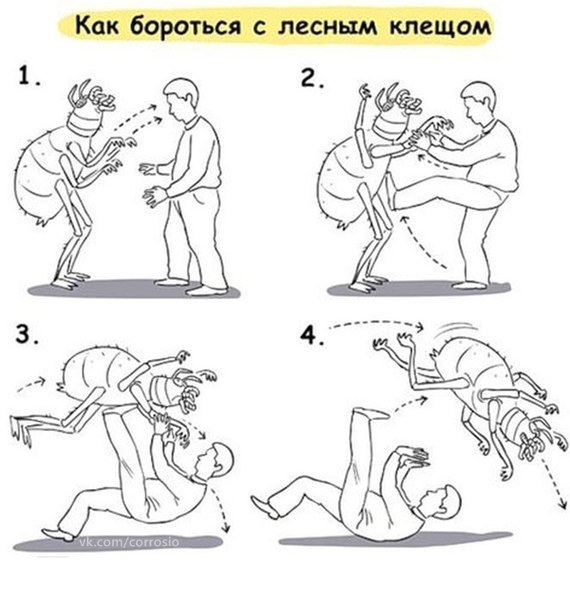 Как бороться с лесным клещом

1.

2.

3.

4.

vk.com/corrosio